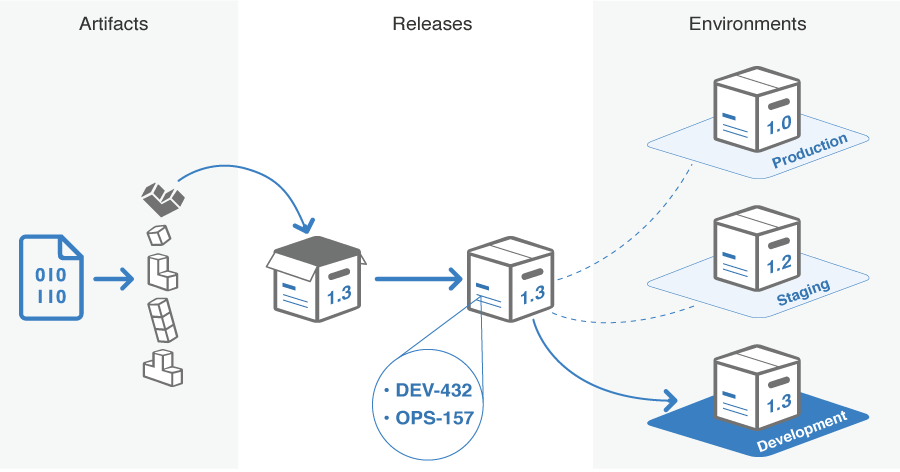 Artifacts

Releases

Environments

010
110

1.3

1.3

• DEV-432
• OPS-157

1.0
Production

1.2
Staging

1.3
Development